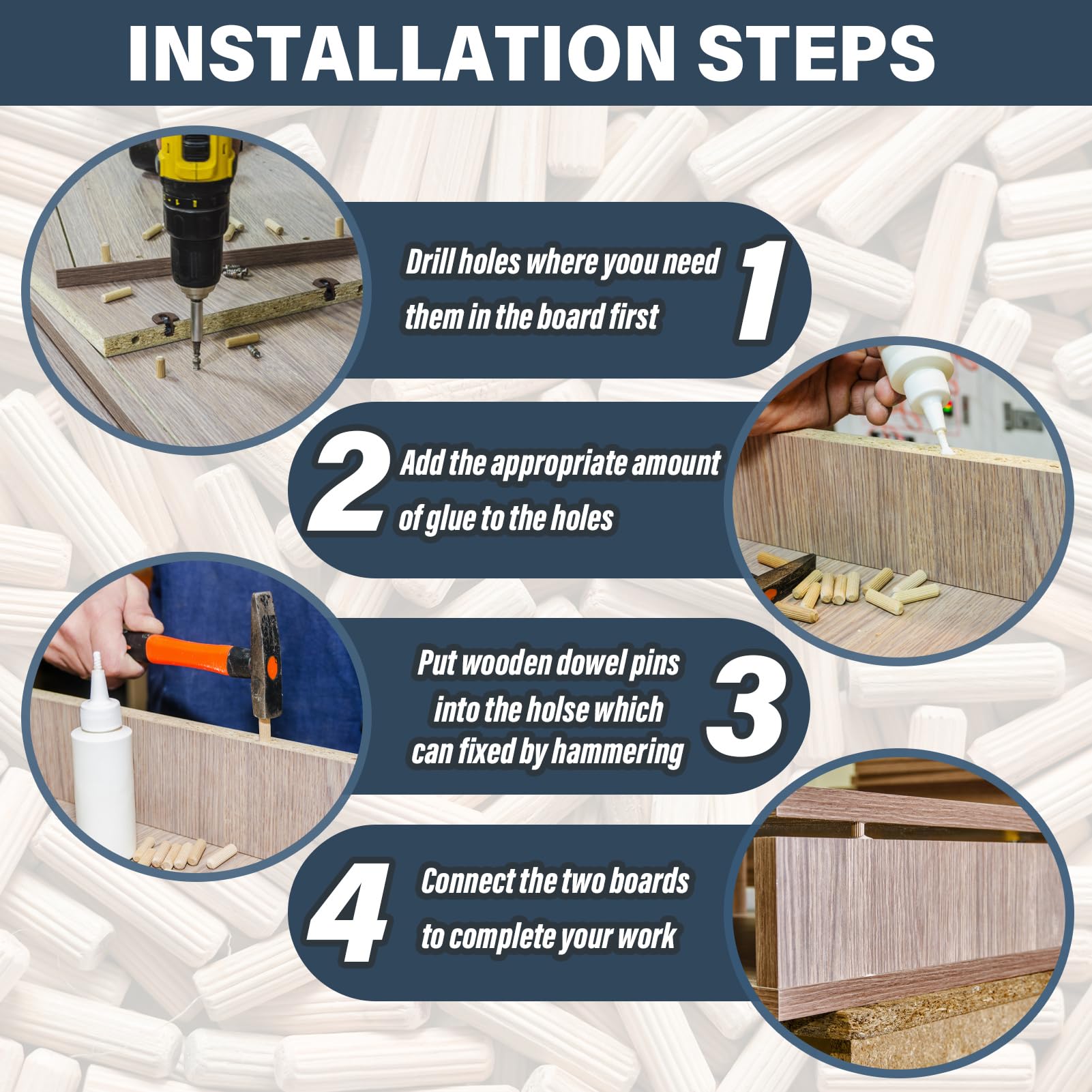 INSTALLATION STEPS

Drill holes where yoou need them in the board first

1

2

Add the appropriate amount of glue to the holes

Put wooden dowel pins into the holse which can fixed by hammering

3

4

Connect the two boards to complete your work